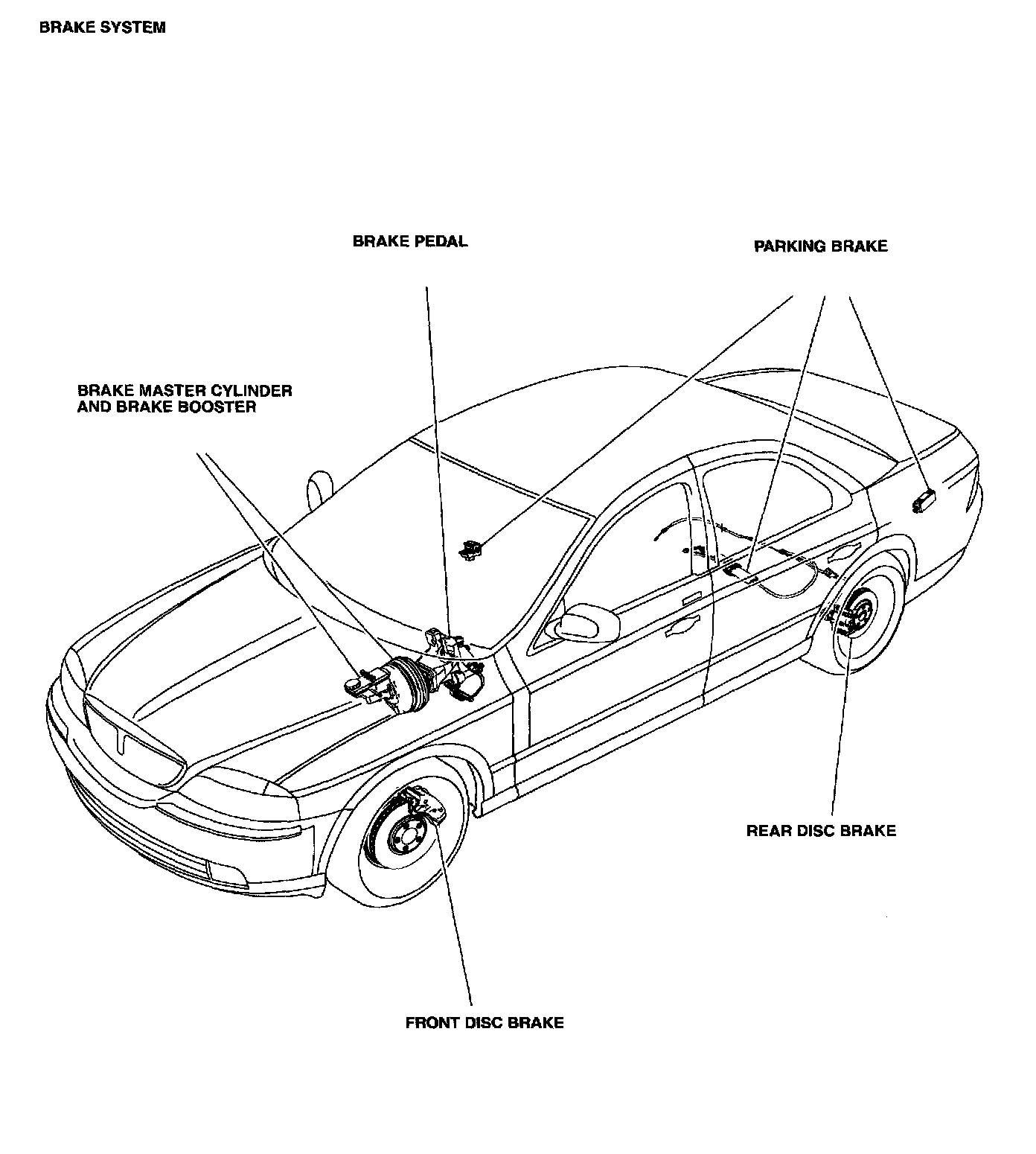 BRAKE SYSTEM

BRAKE PEDAL

PARKING BRAKE

BRAKE MASTER CYLINDER AND BRAKE BOOSTER

REAR DISC BRAKE

FRONT DISC BRAKE