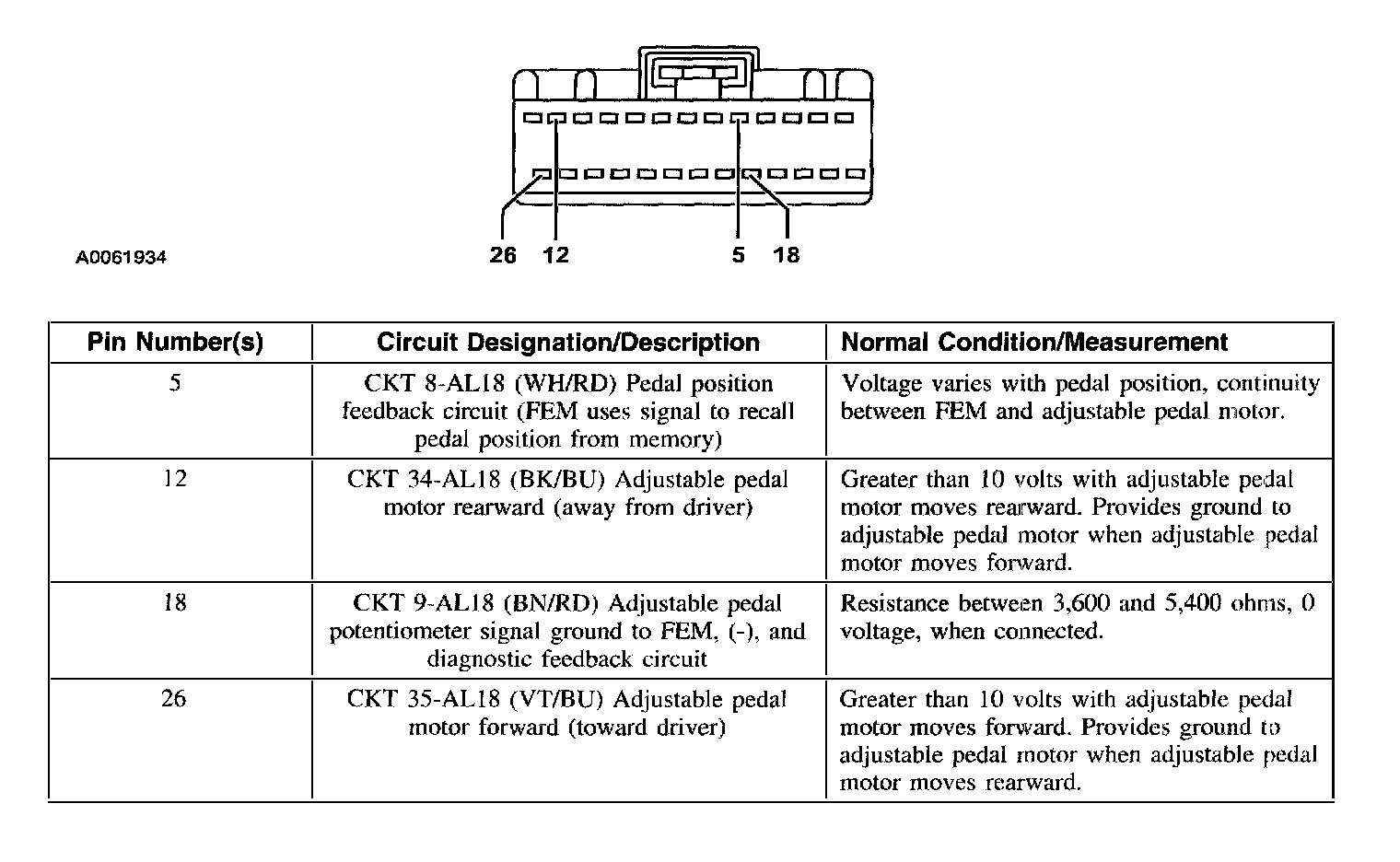 A0061934

26 12 5 18

| Pin Number(s) | Circuit Designation/Description | Normal Condition/Measurement |
|---|---|---|
| 5 | CKT 8-AL18 (WH/RD) Pedal position feedback circuit (FEM uses signal to recall pedal position from memory) | Voltage varies with pedal position, continuity between FEM and adjustable pedal motor. |
| 12 | CKT 34-AL18 (BK/BU) Adjustable pedal motor rearward (away from driver) | Greater than 10 volts with adjustable pedal motor moves rearward. Provides ground to adjustable pedal motor when adjustable pedal motor moves forward. |
| 18 | CKT 9-AL18 (BN/RD) Adjustable pedal potentiometer signal ground to FEM, (-), and diagnostic feedback circuit | Resistance between 3,600 and 5,400 ohms, 0 voltage, when connected. |
| 26 | CKT 35-AL18 (VT/BU) Adjustable pedal motor forward (toward driver) | Greater than 10 volts with adjustable pedal motor moves forward. Provides ground to adjustable pedal motor when adjustable pedal motor moves rearward. |