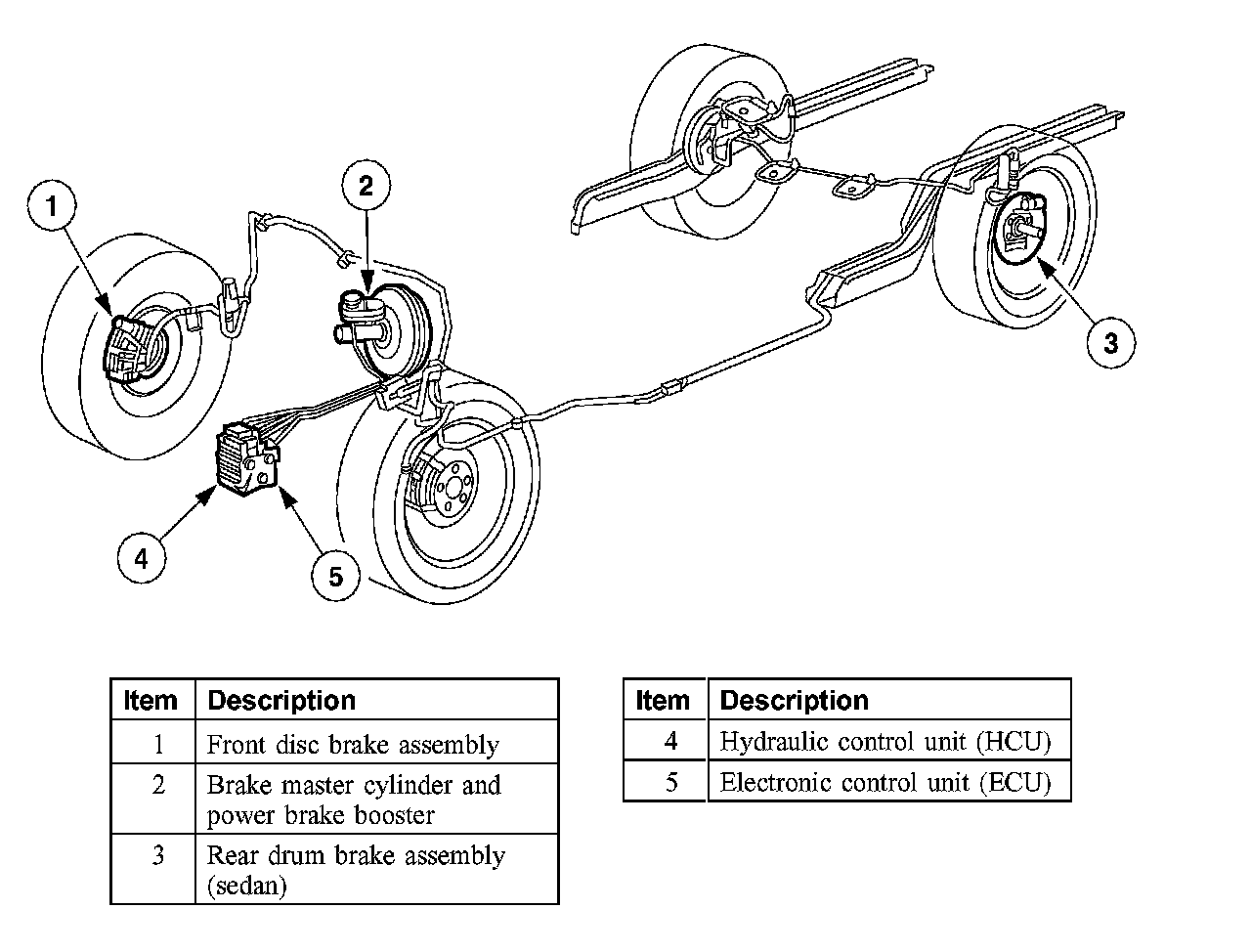 1

2

3

4

5

| Item | Description |
|---|---|
| 1 | Front disc brake assembly |
| 2 | Brake master cylinder and power brake booster |
| 3 | Rear drum brake assembly (sedan) |

| Item | Description |
|---|---|
| 4 | Hydraulic control unit (HCU) |
| 5 | Electronic control unit (ECU) |