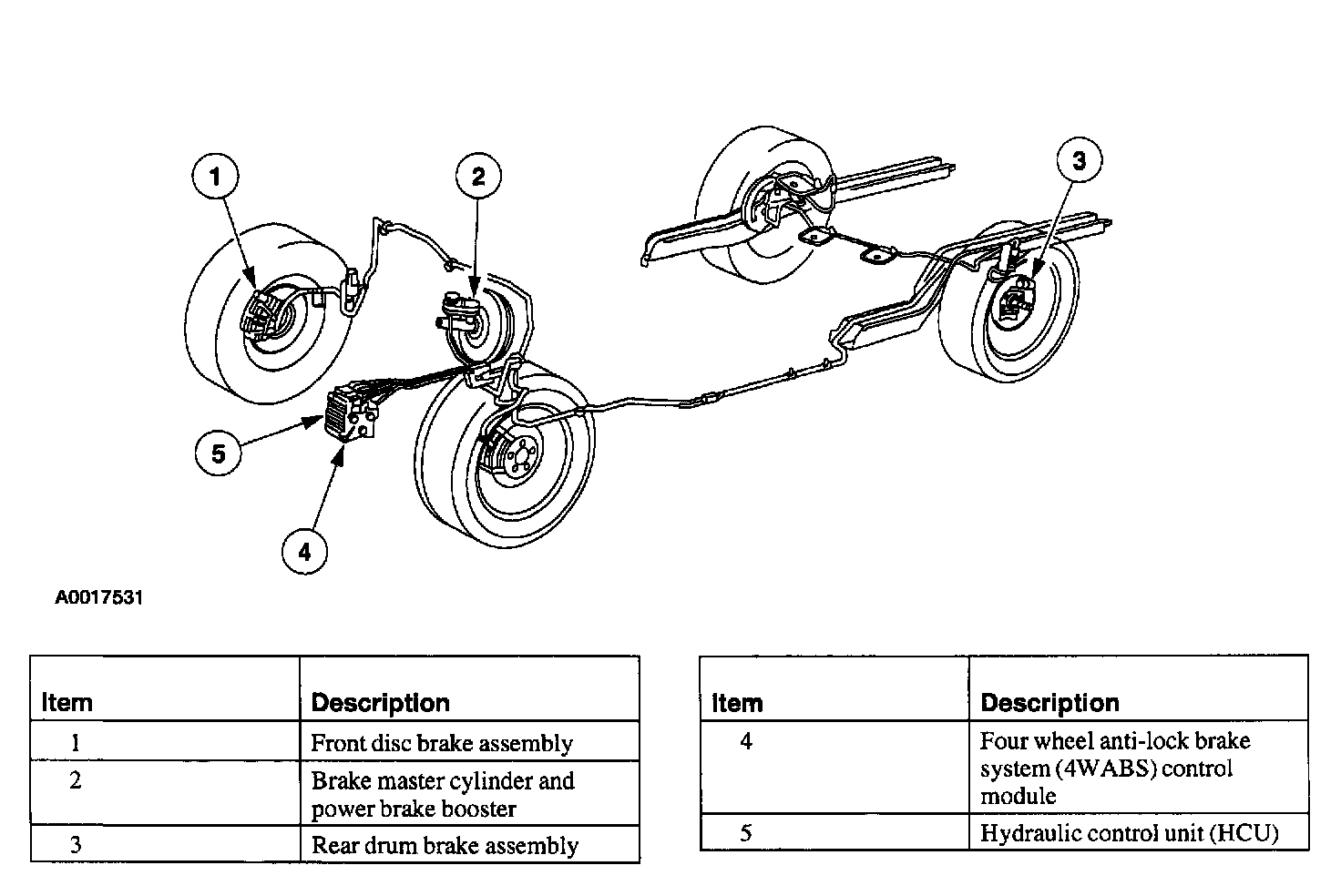 1

2

3

5

4

A0017531

| Item | Description |
|---|---|
| 1 | Front disc brake assembly |
| 2 | Brake master cylinder and power brake booster |
| 3 | Rear drum brake assembly |

| Item | Description |
|---|---|
| 4 | Four wheel anti-lock brake system (4WABS) control module |
| 5 | Hydraulic control unit (HCU) |