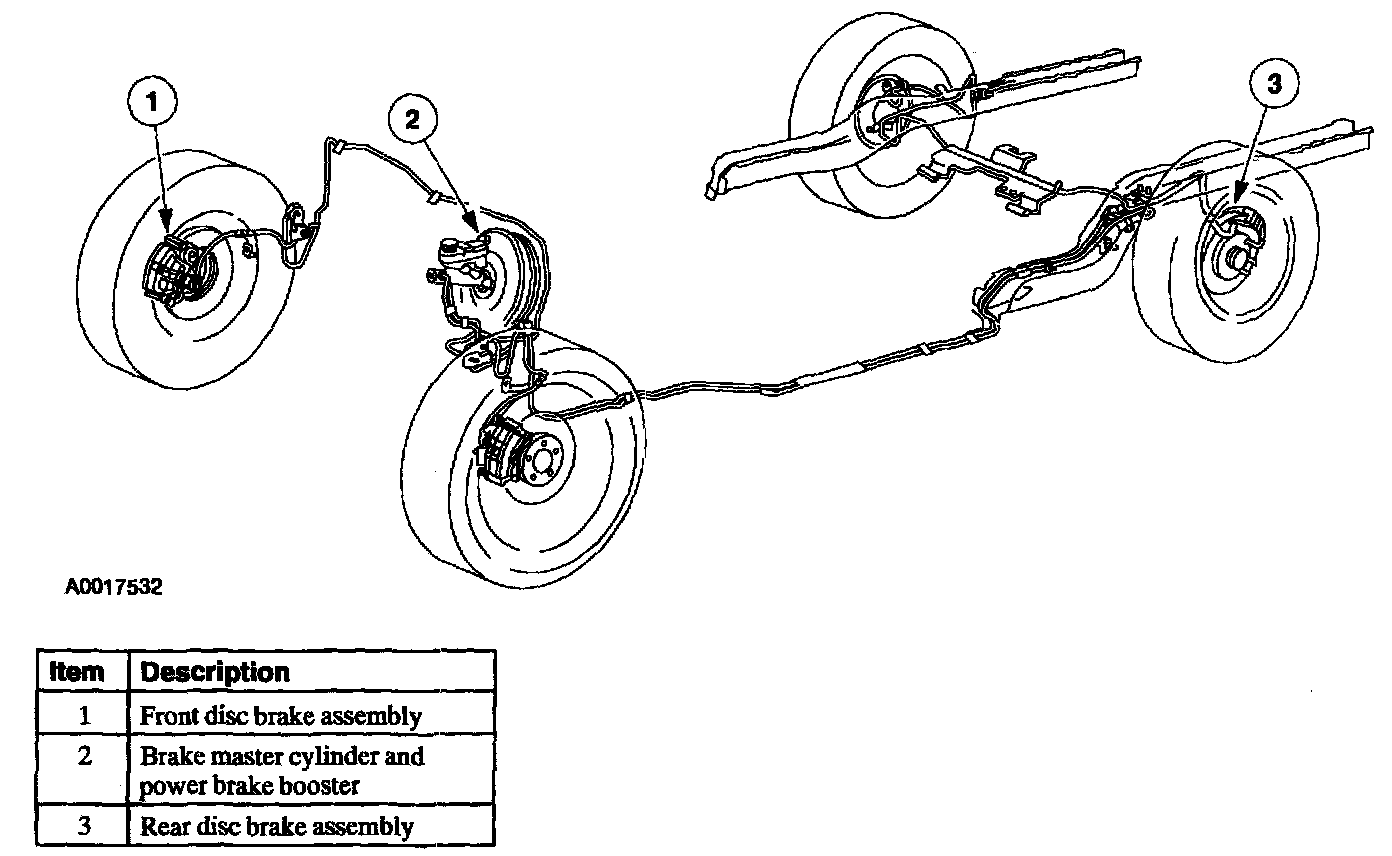 1

2

3

A0017532

| Item | Description |
|---|---|
| 1 | Front disc brake assembly |
| 2 | Brake master cylinder and power brake booster |
| 3 | Rear disc brake assembly |