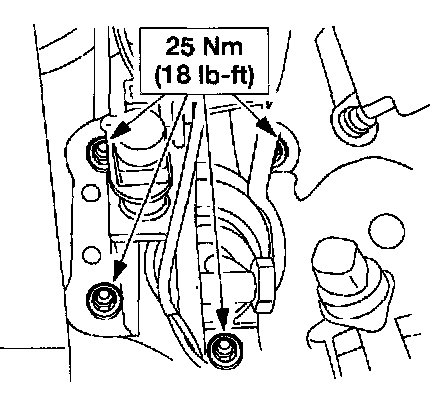 25 Nm
(18 lb-ft)