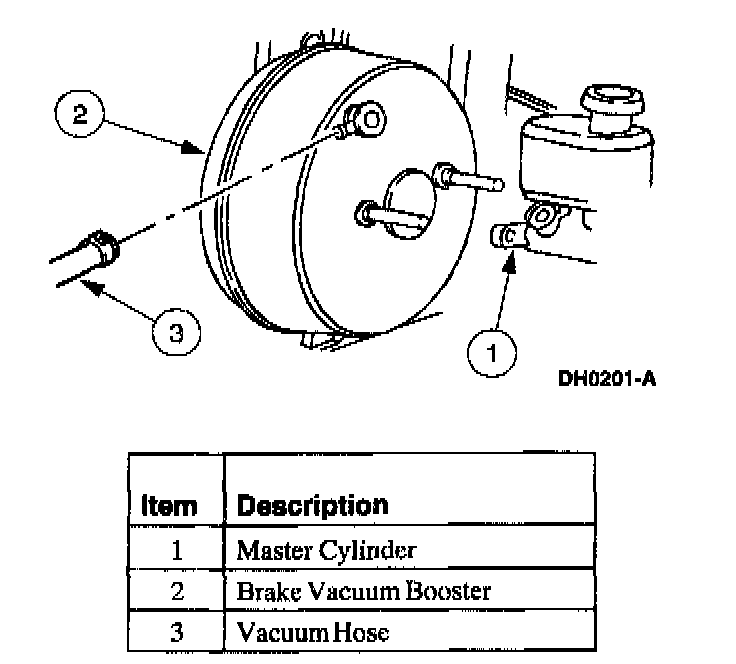 2

3

1

DH0201-A

| Item | Description |
|---|---|
| 1 | Master Cylinder |
| 2 | Brake Vacuum Booster |
| 3 | Vacuum Hose |