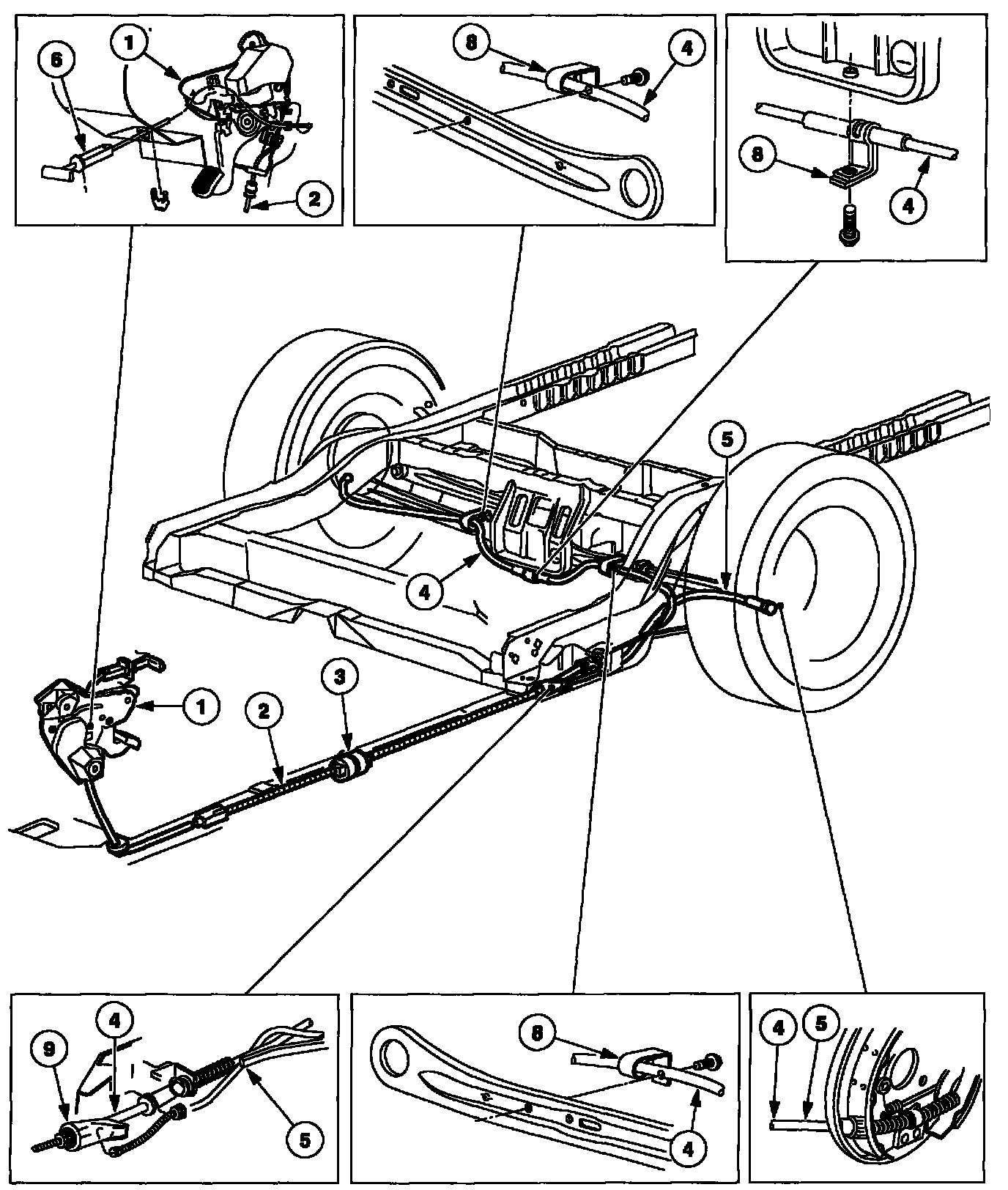 6
1
2
8
4
8
4
5
4
1
2
3
9
4
5
8
4
4
5