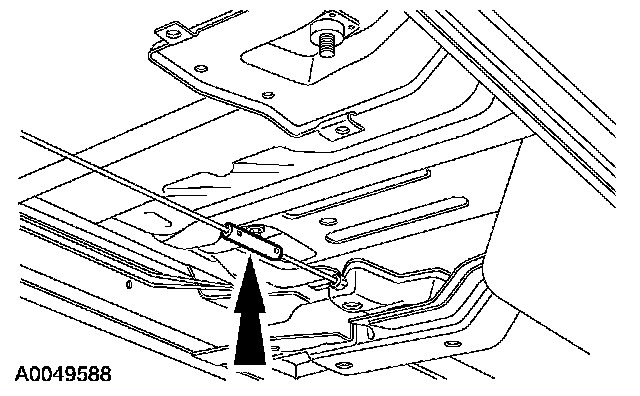 A0049588