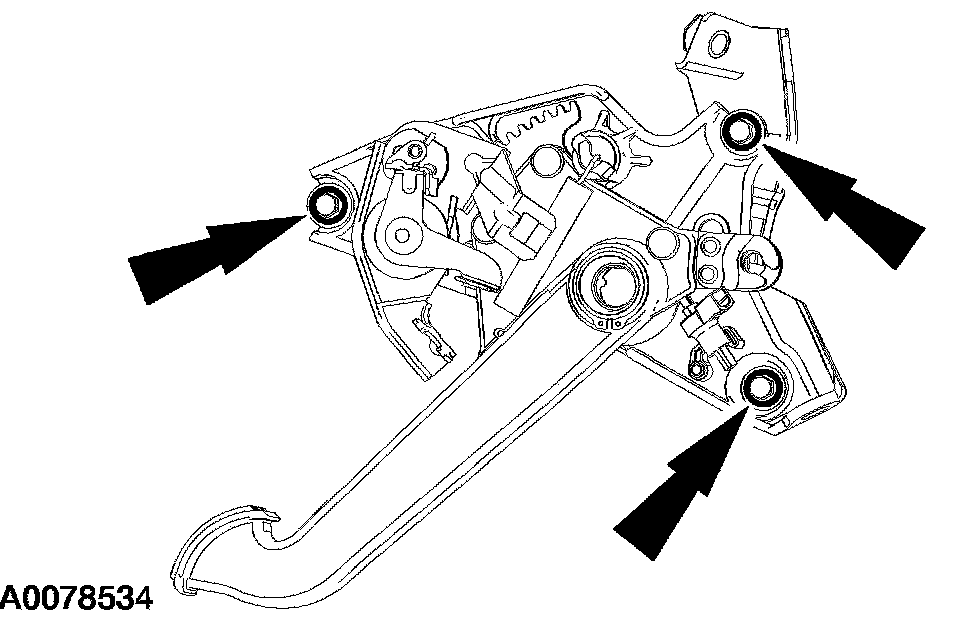 A0078534