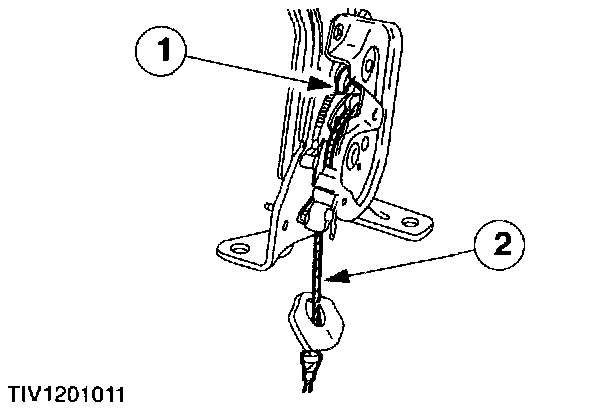 1

2

TIV1201011