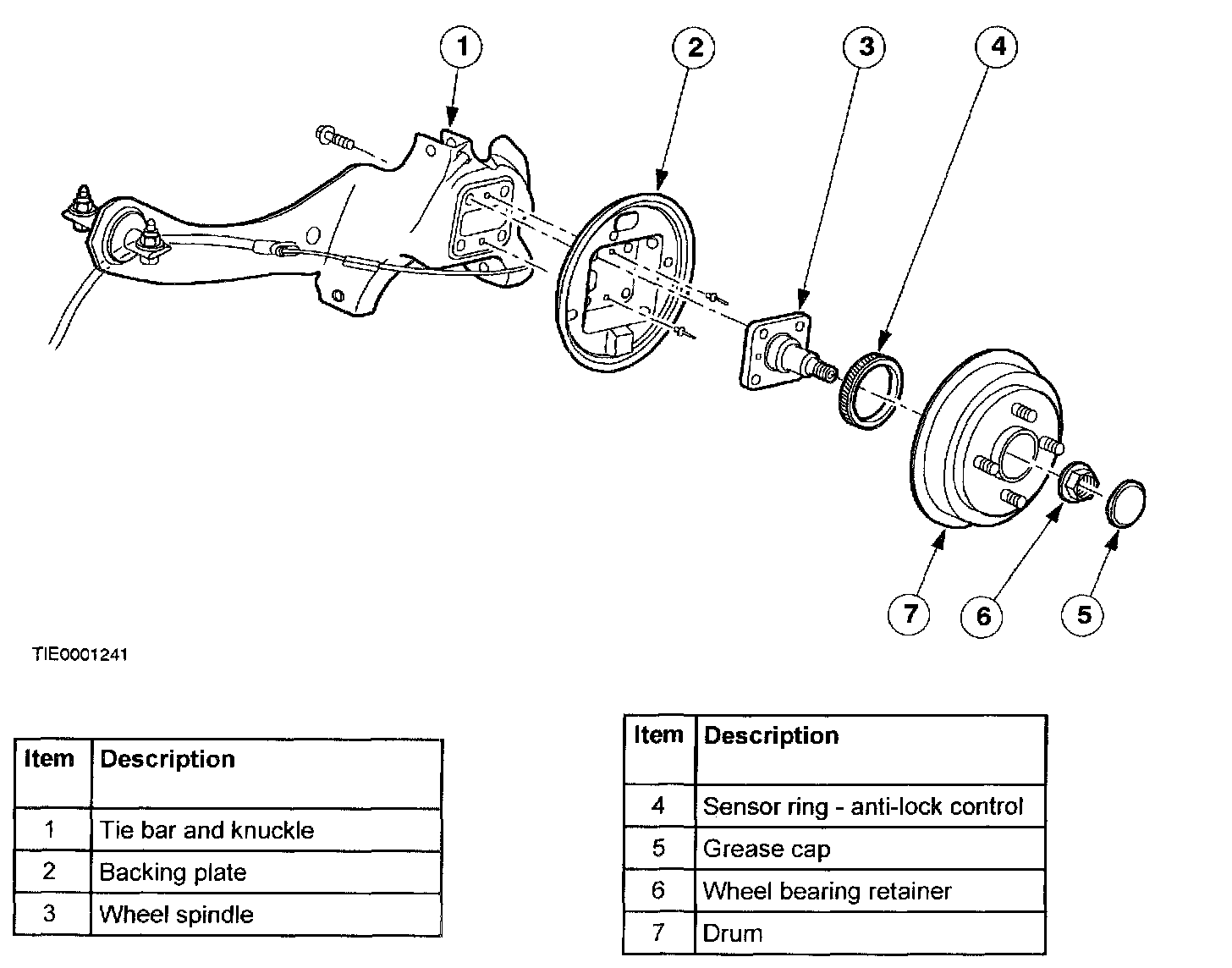 1
2
3
4
7
6
5

TIE0001241

| Item | Description |
|---|---|
| 1 | Tie bar and knuckle |
| 2 | Backing plate |
| 3 | Wheel spindle |

| Item | Description |
|---|---|
| 4 | Sensor ring - anti-lock control |
| 5 | Grease cap |
| 6 | Wheel bearing retainer |
| 7 | Drum |