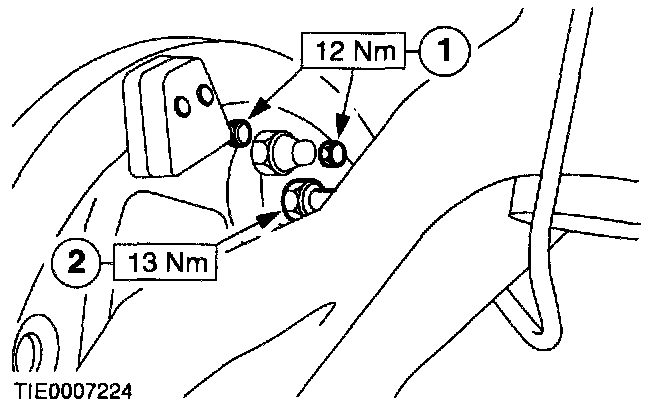 12 Nm
1
2
13 Nm
TIE0007224