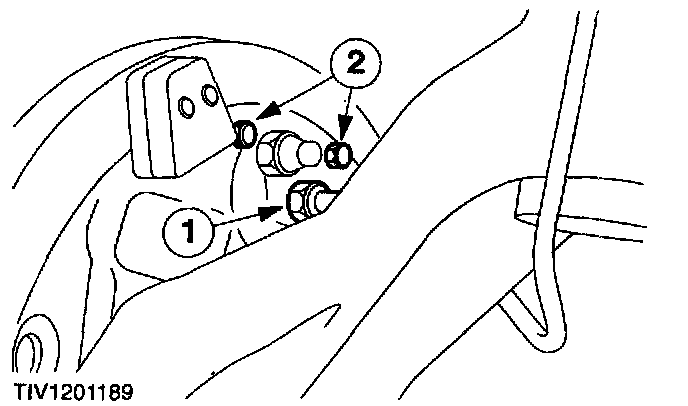 2
1
TIV1201189