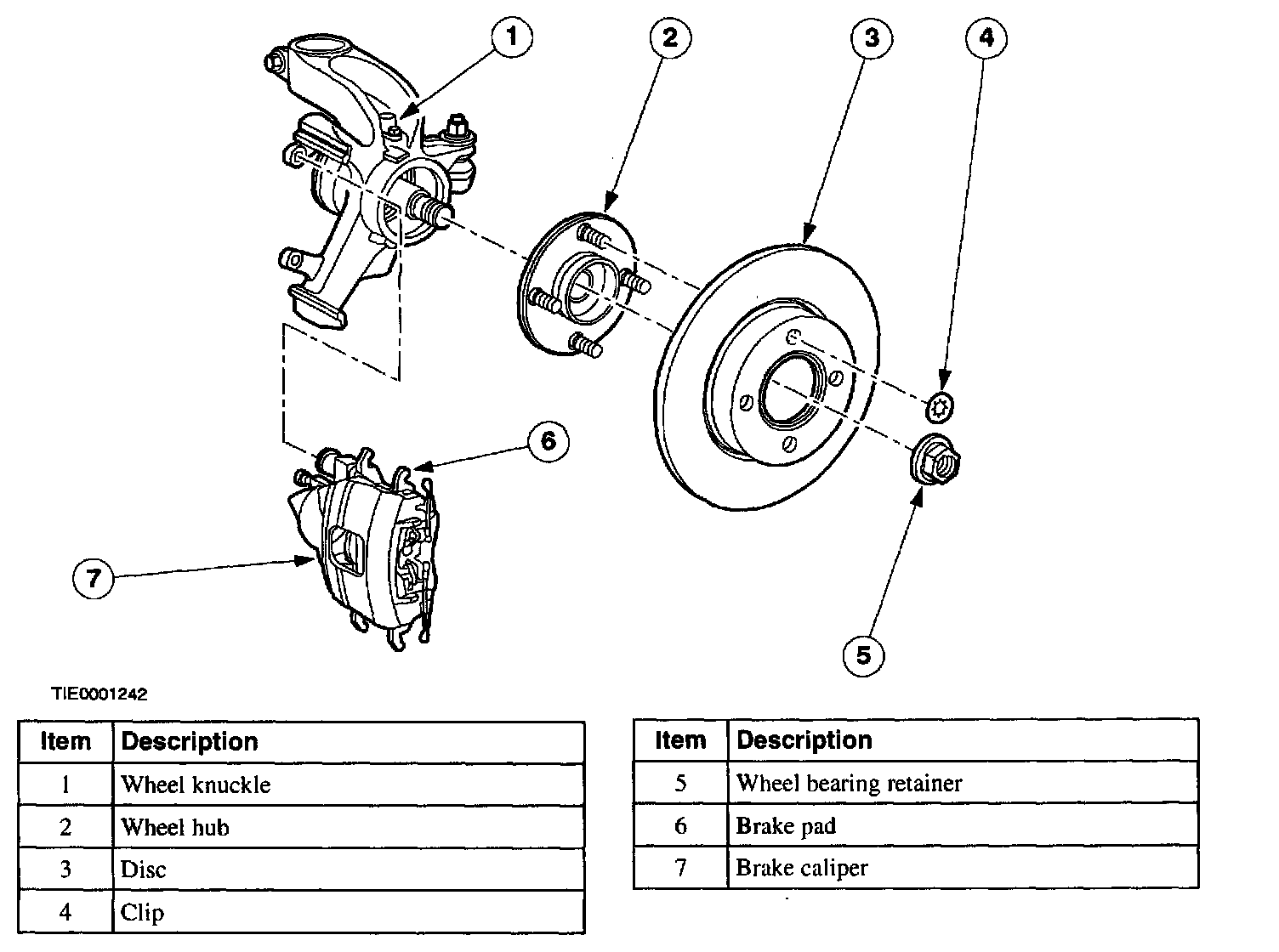 1
2
3
4
6
7
5

TIE0001242

| Item | Description |
|---|---|
| 1 | Wheel knuckle |
| 2 | Wheel hub |
| 3 | Disc |
| 4 | Clip |

| Item | Description |
|---|---|
| 5 | Wheel bearing retainer |
| 6 | Brake pad |
| 7 | Brake caliper |