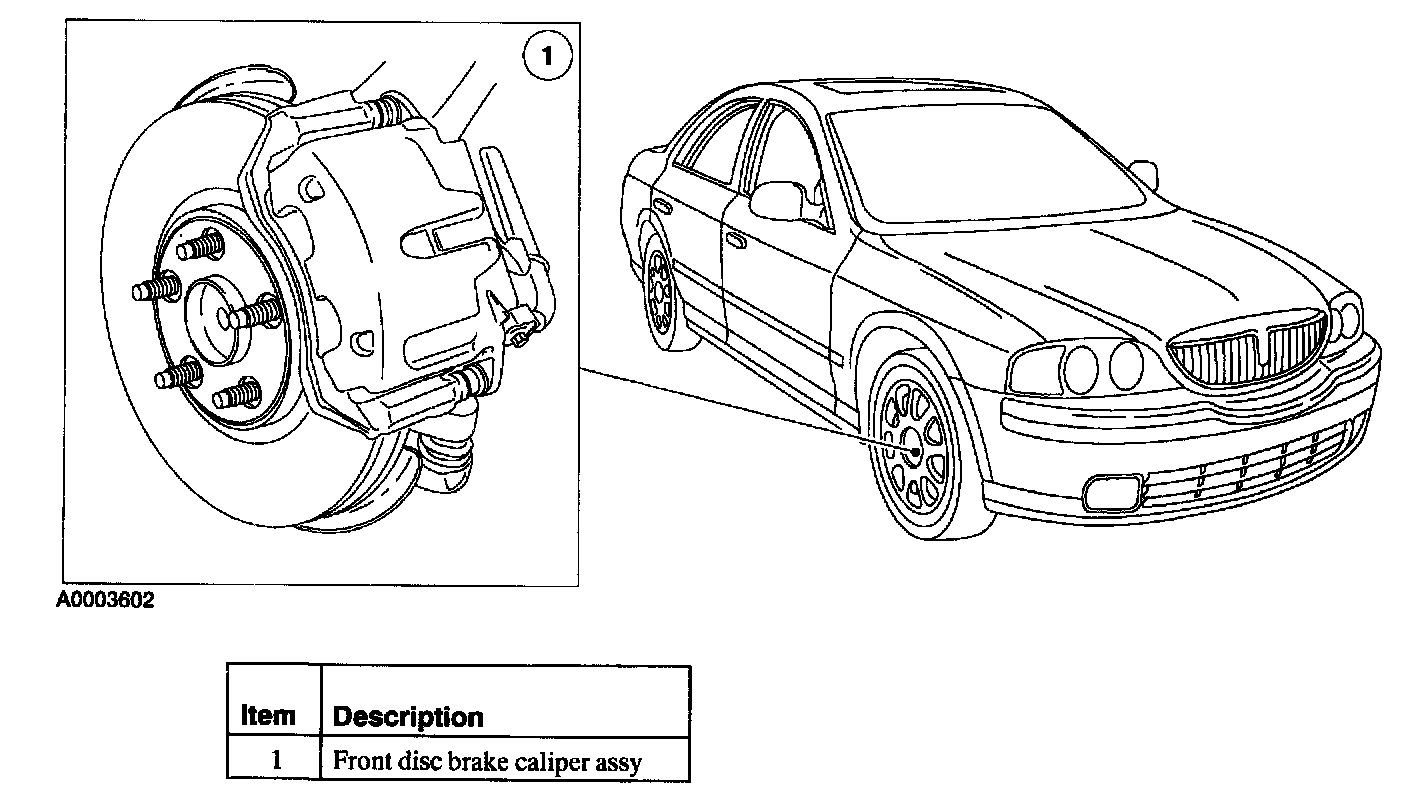 1

A0003602

| Item | Description |
|---|---|
| 1 | Front disc brake caliper assy |