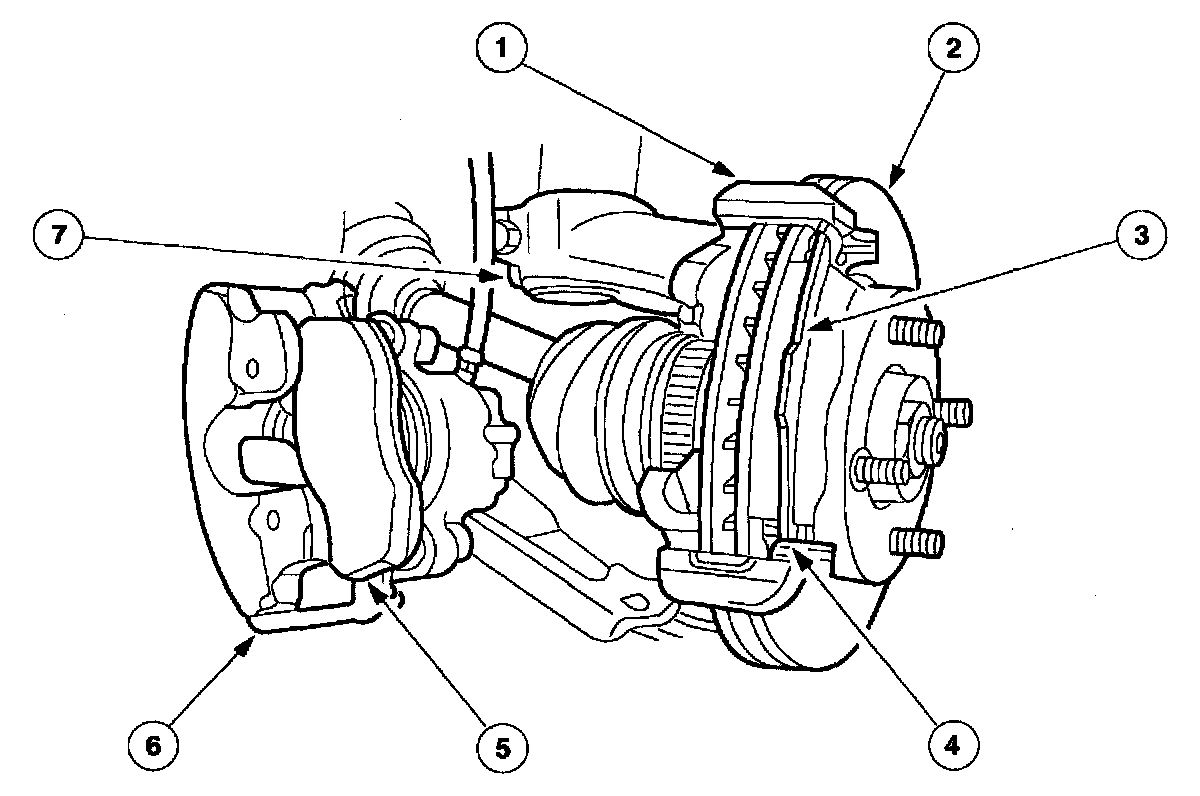 1
2
7
3
6
5
4