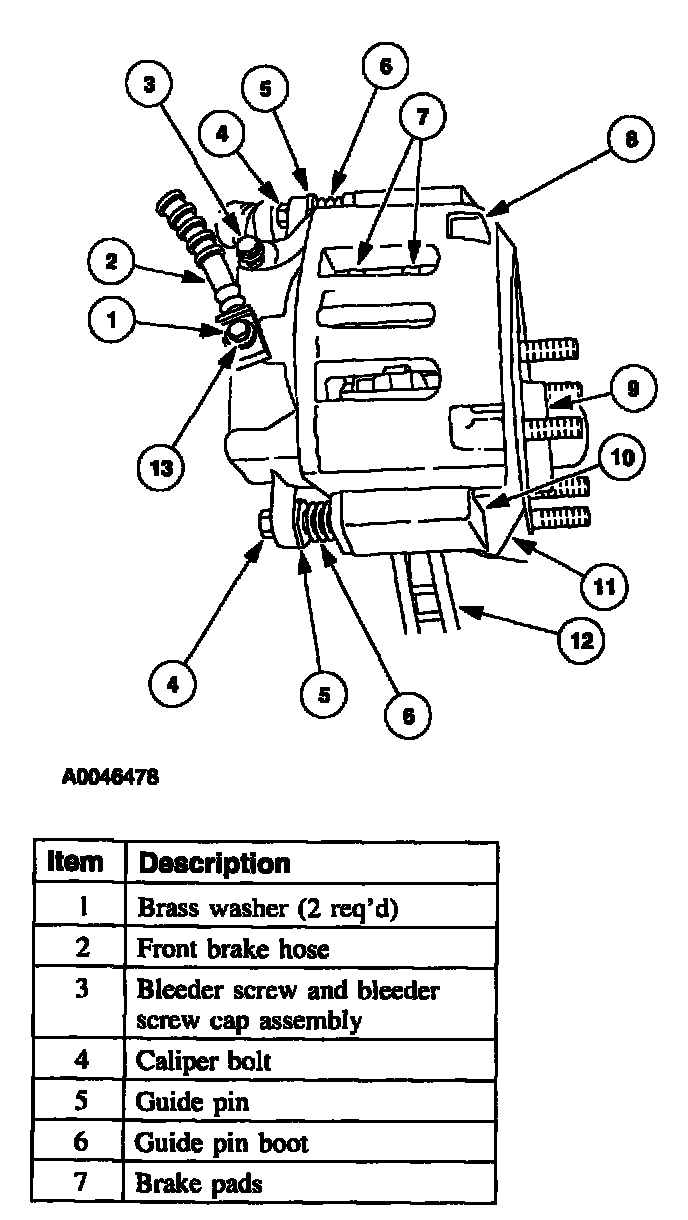 3
5
6
4
7
8
2
1
9
13
10
11
12
4
5
6

A0046478

| Item | Description |
|---|---|
| 1 | Brass washer (2 req'd) |
| 2 | Front brake hose |
| 3 | Bleeder screw and bleeder screw cap assembly |
| 4 | Caliper bolt |
| 5 | Guide pin |
| 6 | Guide pin boot |
| 7 | Brake pads |