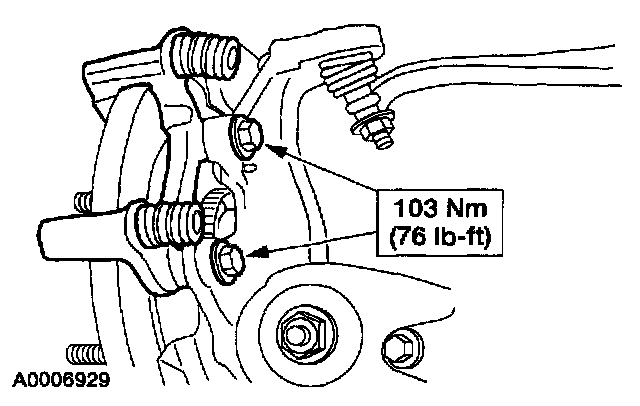 103 Nm
(76 lb-ft)

A0006929