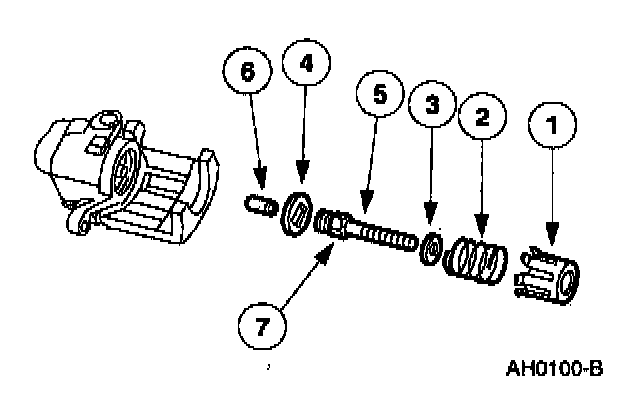 6
4
5
3
2
1
7
AH0100-B