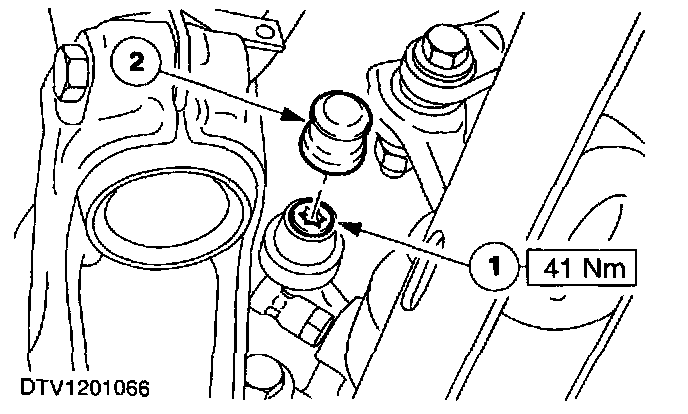 2

1 41 Nm

DTV1201066