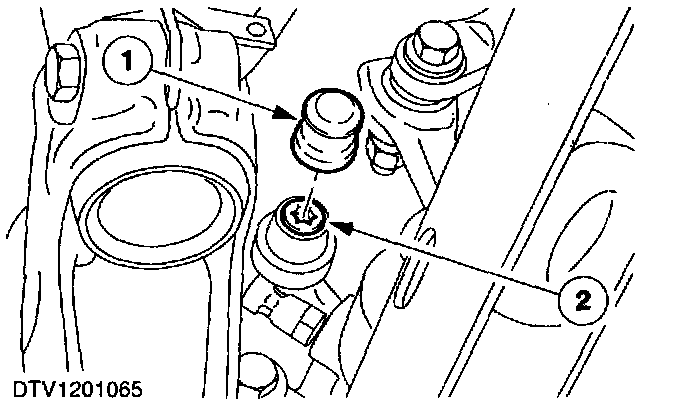 1

2

DTV1201065