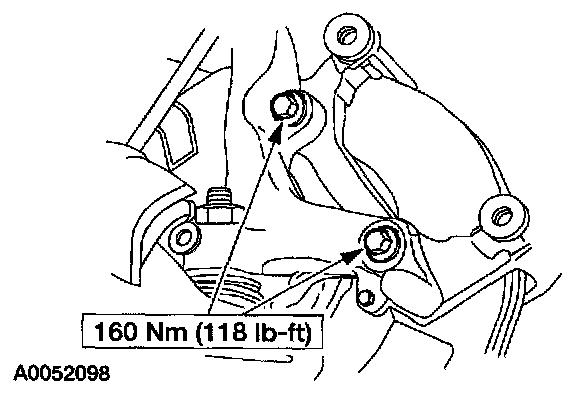 160 Nm (118 lb-ft)

A0052098