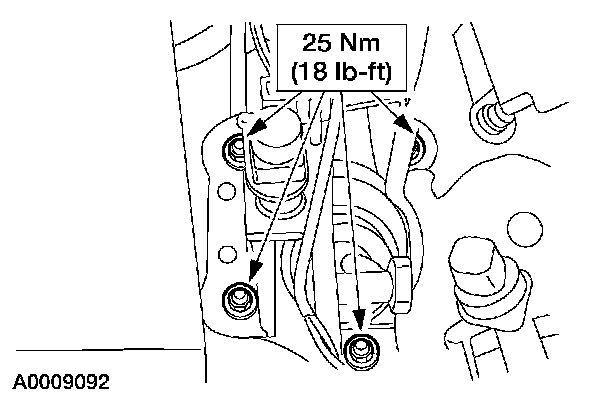 25 Nm
(18 lb-ft)

A0009092