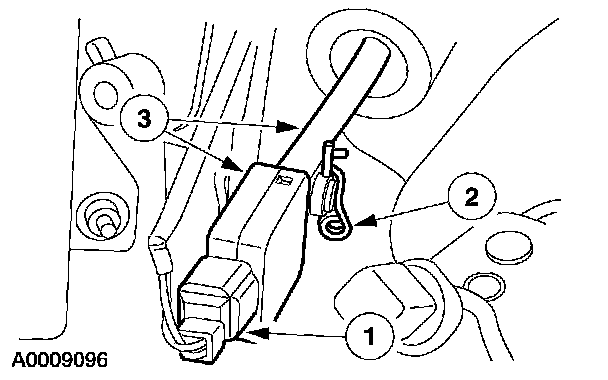 3
2
1
A0009096