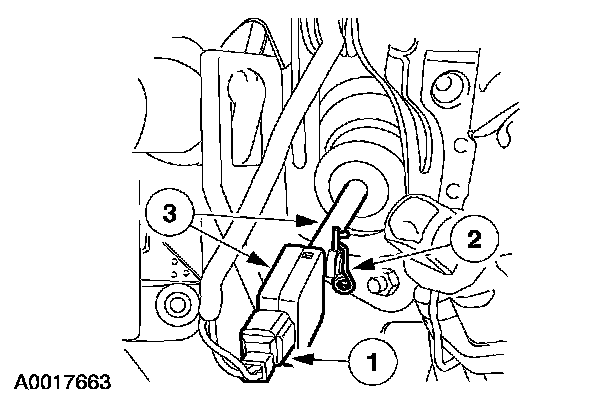 3
2
1
A0017663