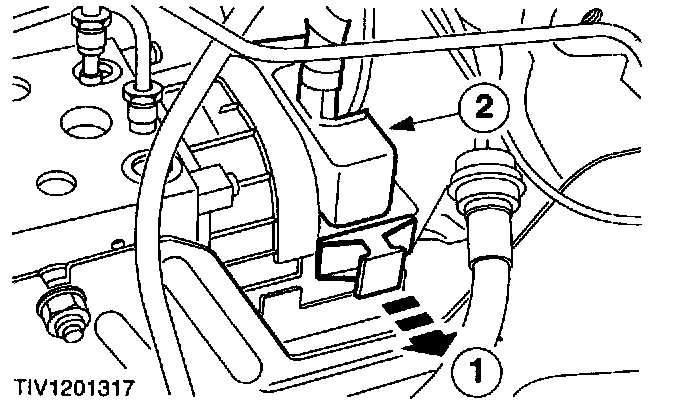 2
1
TIV1201317