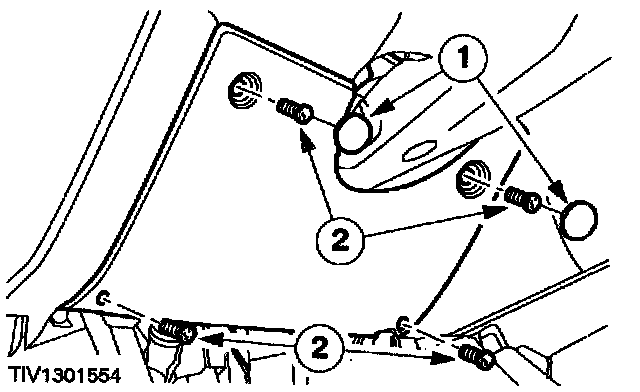 1
2
2
TIV1301554