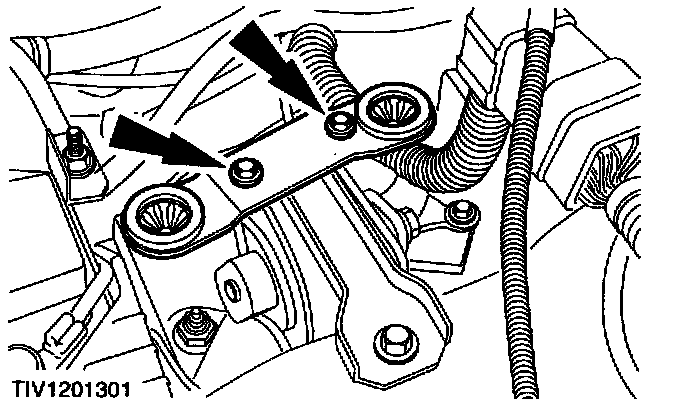 TIV1201301