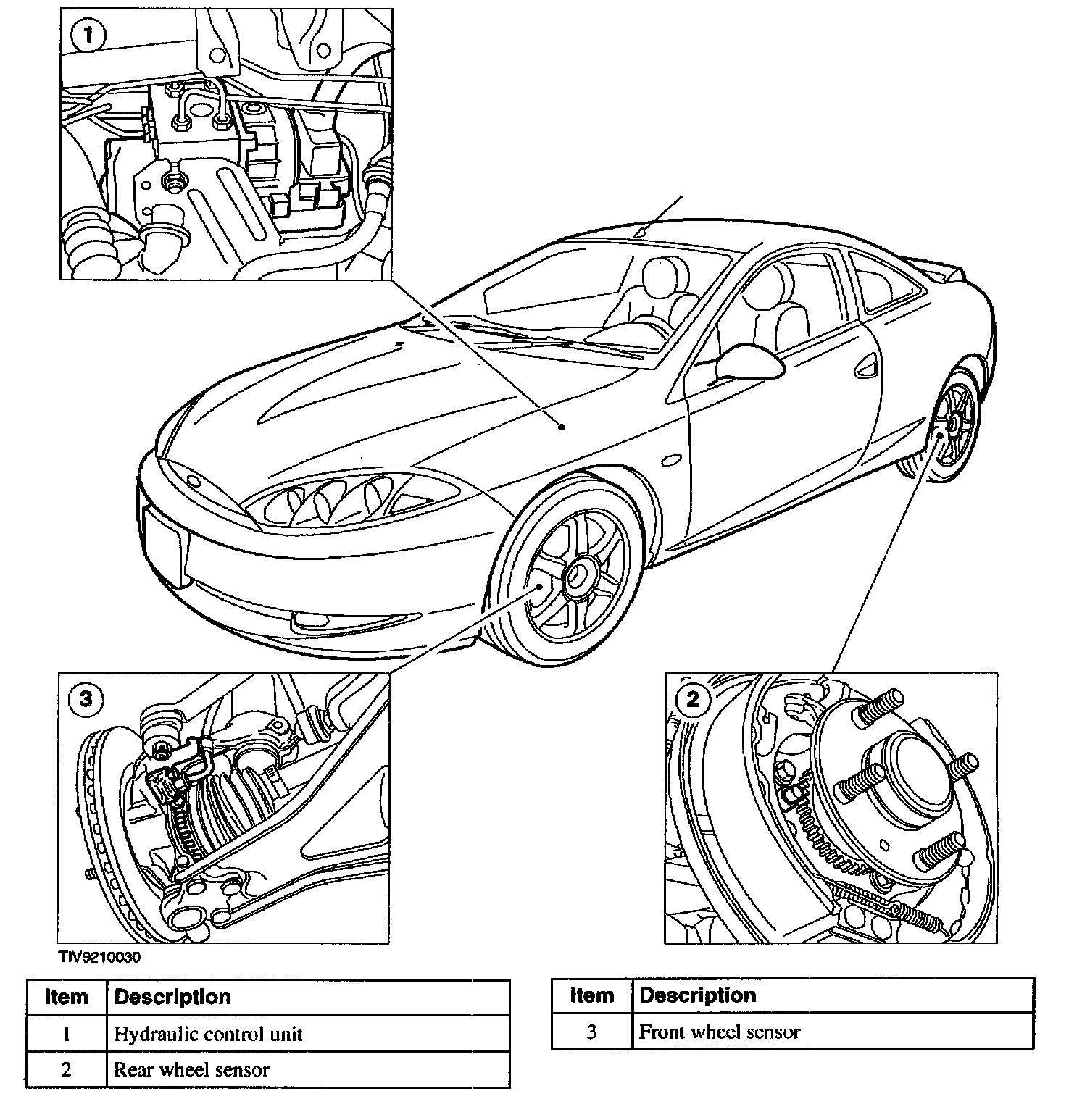 1

3

2

TIV9210030

| Item | Description |
|---|---|
| 1 | Hydraulic control unit |
| 2 | Rear wheel sensor |

| Item | Description |
|---|---|
| 3 | Front wheel sensor |