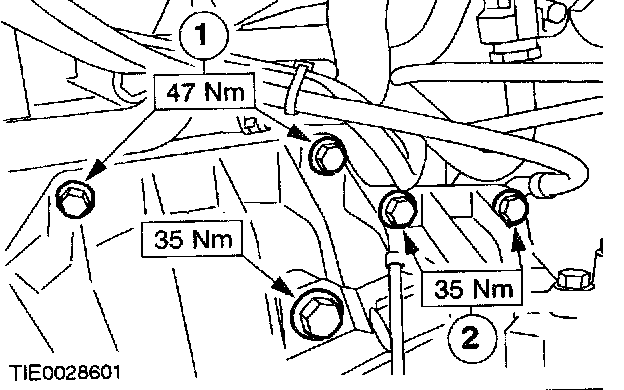 1
47 Nm
35 Nm
35 Nm
2
TIE0028601