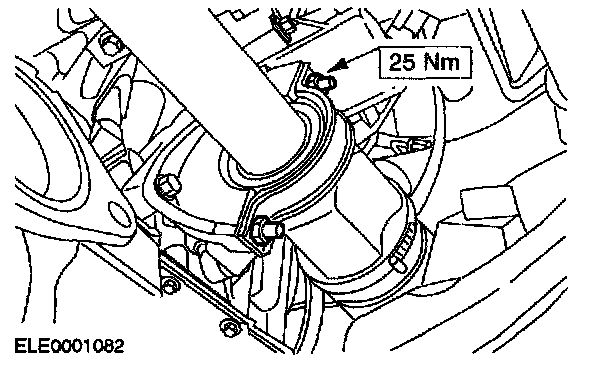 25 Nm

ELE0001082