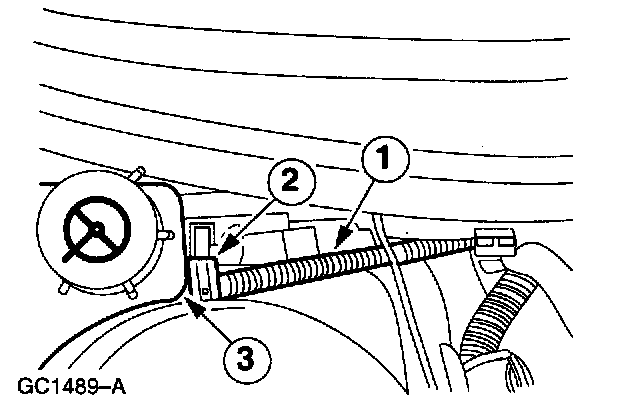 1
2
3
GC1489–A