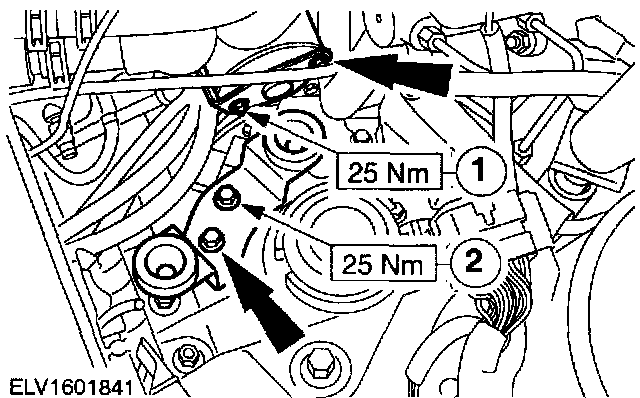 25 Nm 1

25 Nm 2

ELV1601841