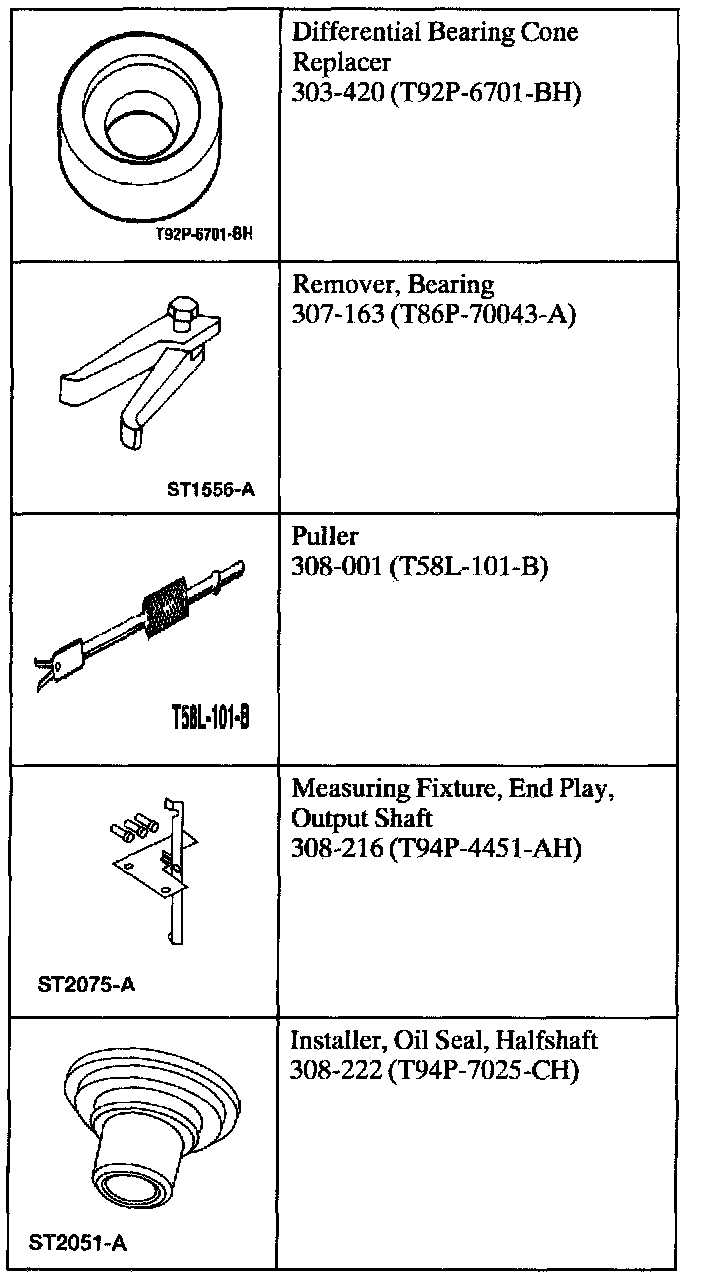 | | |
|---|---|
| T92P-6701-BH | Differential Bearing Cone Replacer 303-420 (T92P-6701-BH) |
| ST1556-A | Remover, Bearing 307-163 (T86P-70043-A) |
| T58L-101-B | Puller 308-001 (T58L-101-B) |
| ST2075-A | Measuring Fixture, End Play, Output Shaft 308-216 (T94P-4451-AH) |
| ST2051-A | Installer, Oil Seal, Halfshaft 308-222 (T94P-7025-CH) |