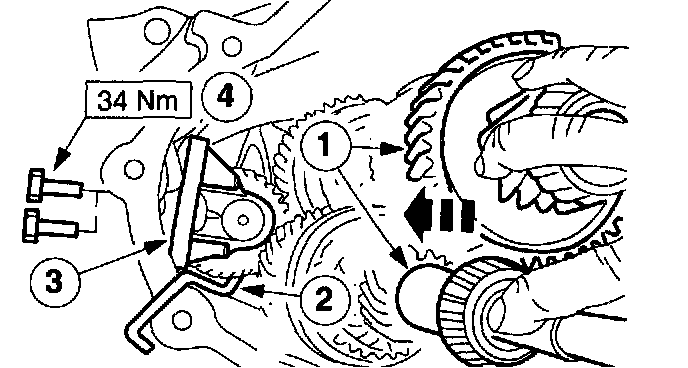 34 Nm
4
1
3
2