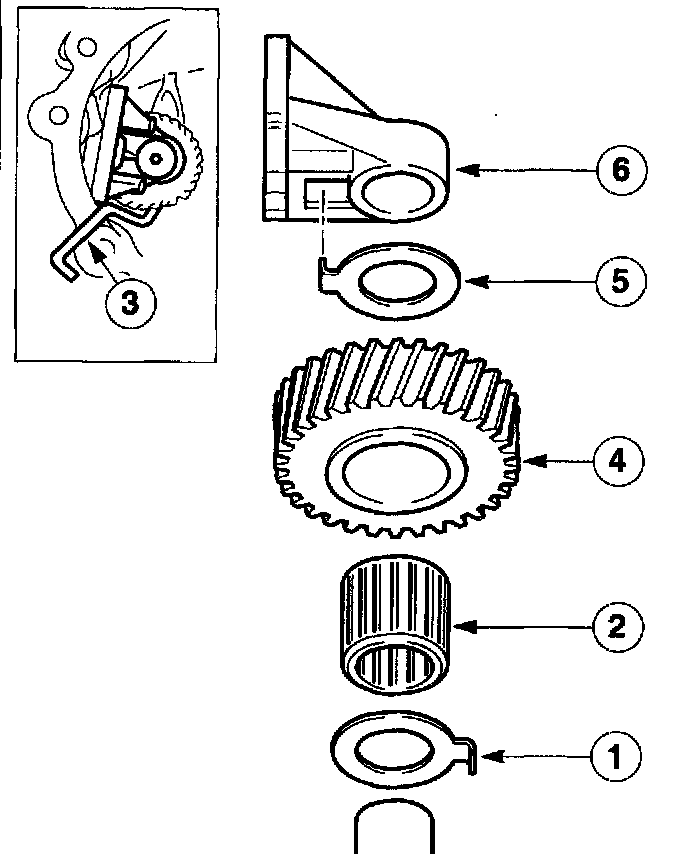 3
6
5
4
2
1