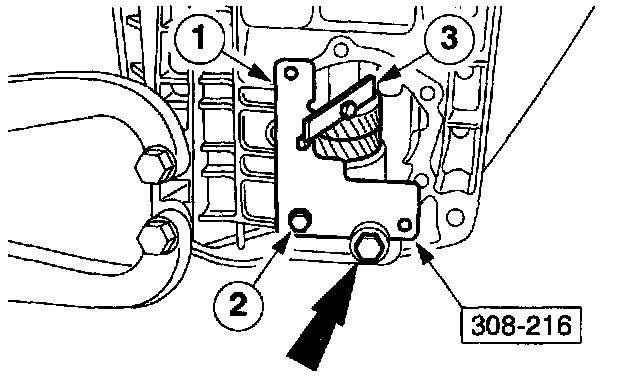 1
3
2
308-216