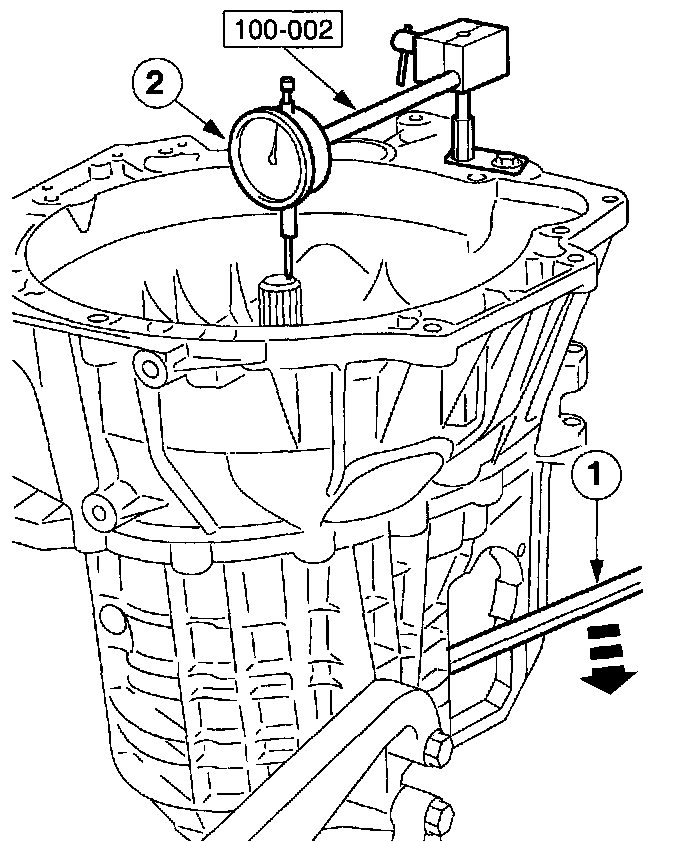 100-002

2

1