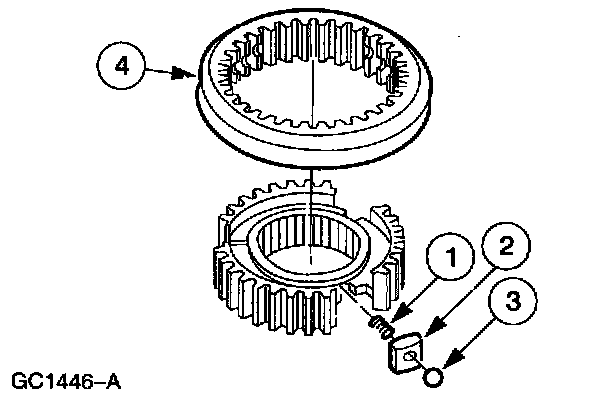 4

1

2

3

GC1446–A