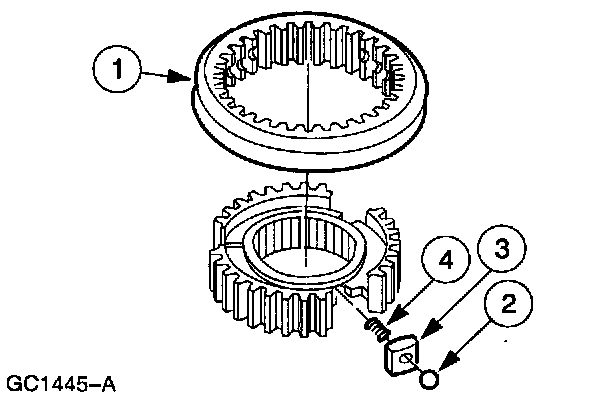 1

4

3

2

GC1445–A