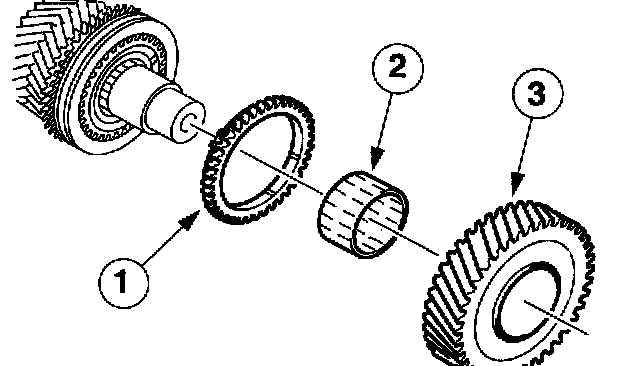 2
3
1