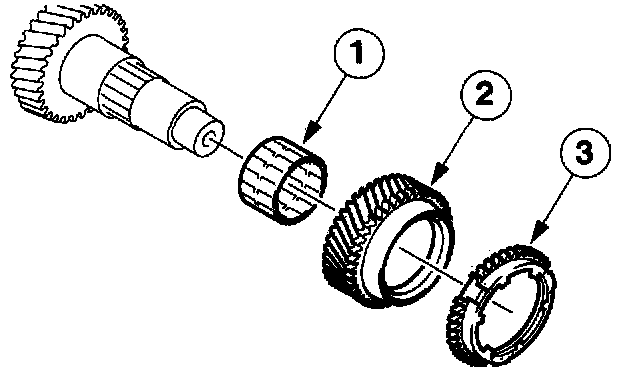 1
2
3