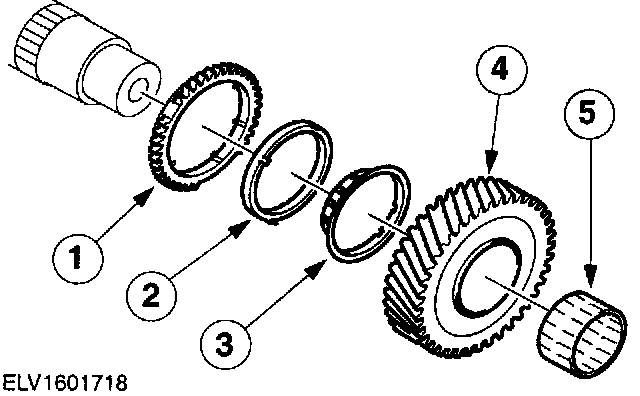 4
5
1
2
3
ELV1601718