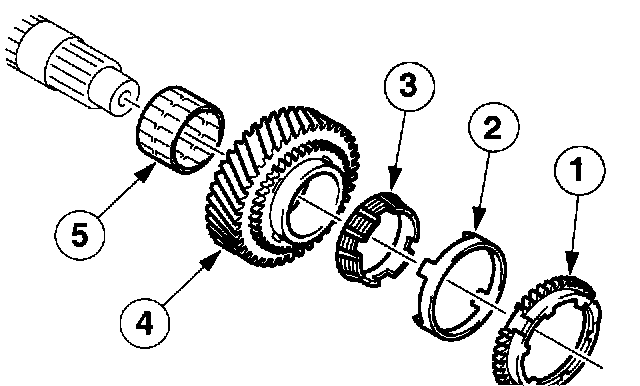 3
2
1
5
4