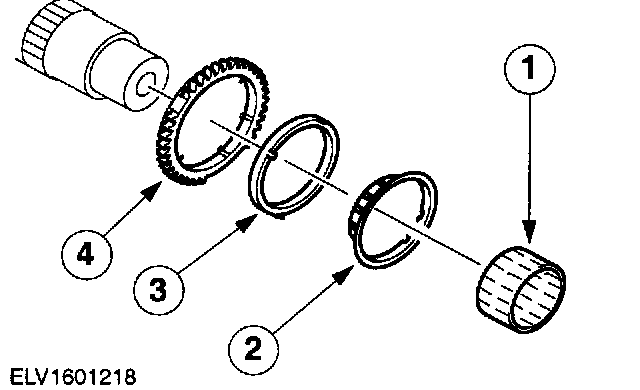 1

4

3

2

ELV1601218