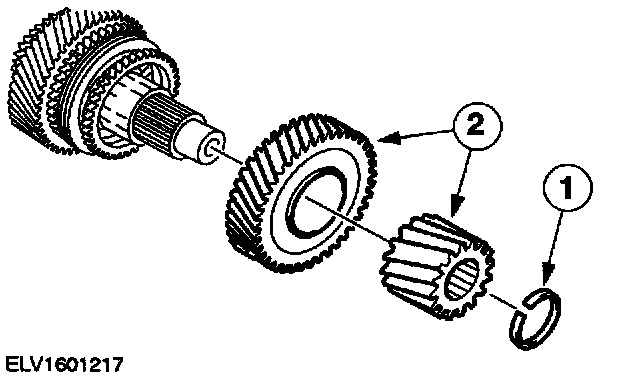 2
1
ELV1601217