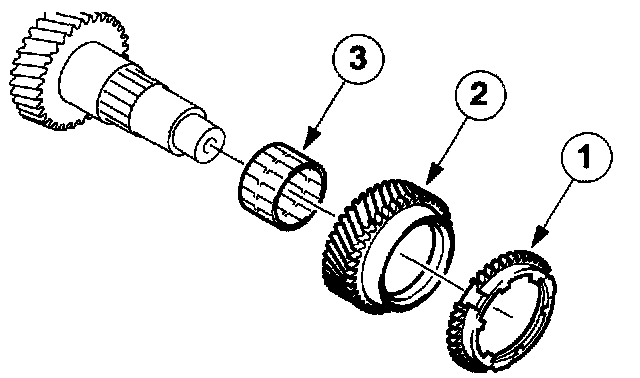 3
2
1