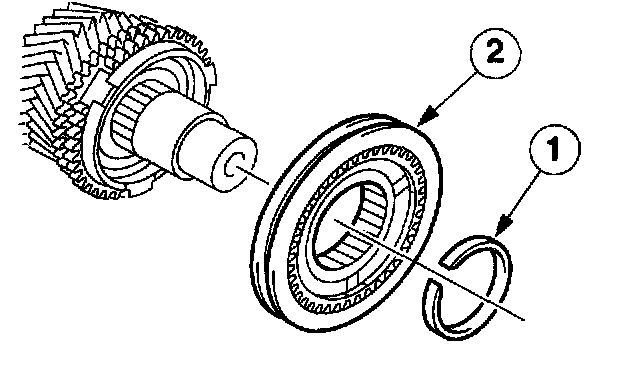 2
1