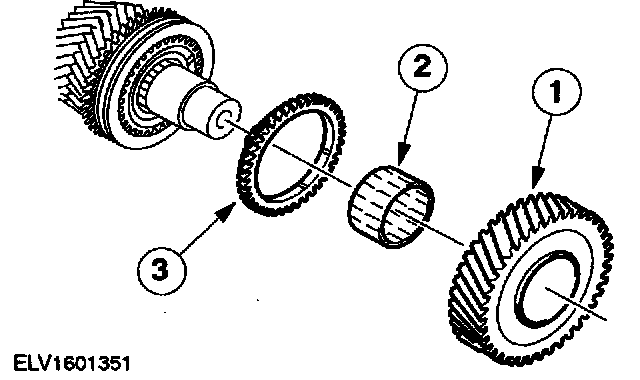 2
1
3
ELV1601351